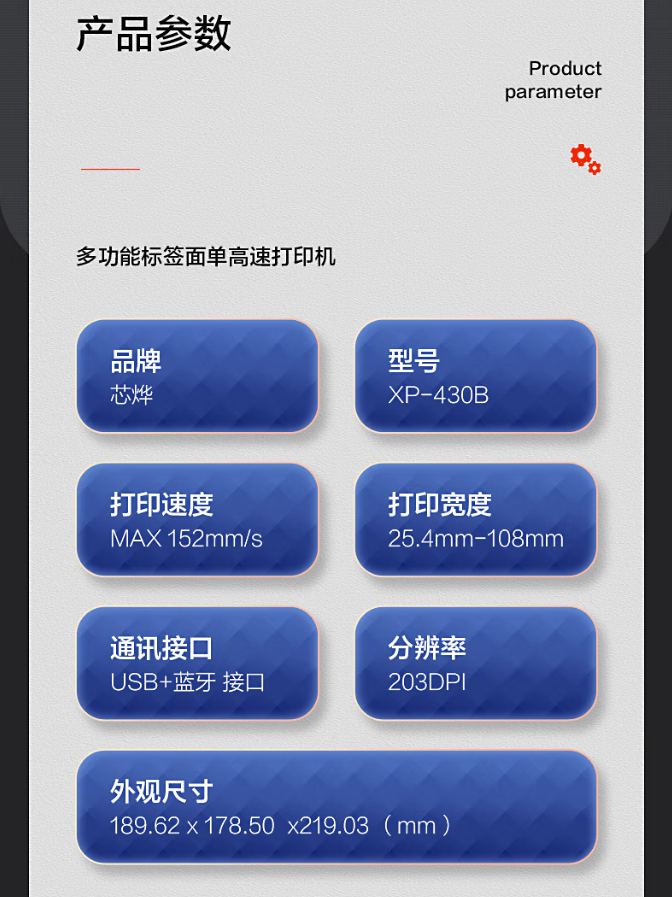 产品参数

Product
parameter

多功能标签面单高速打印机

品牌
芯烨

型号
XP-430B

打印速度
MAX 152mm/s

打印宽度
25.4mm-108mm

通讯接口
USB+蓝牙 接口

分辨率
203DPI

外观尺寸
189.62 x 178.50 x219.03（mm）